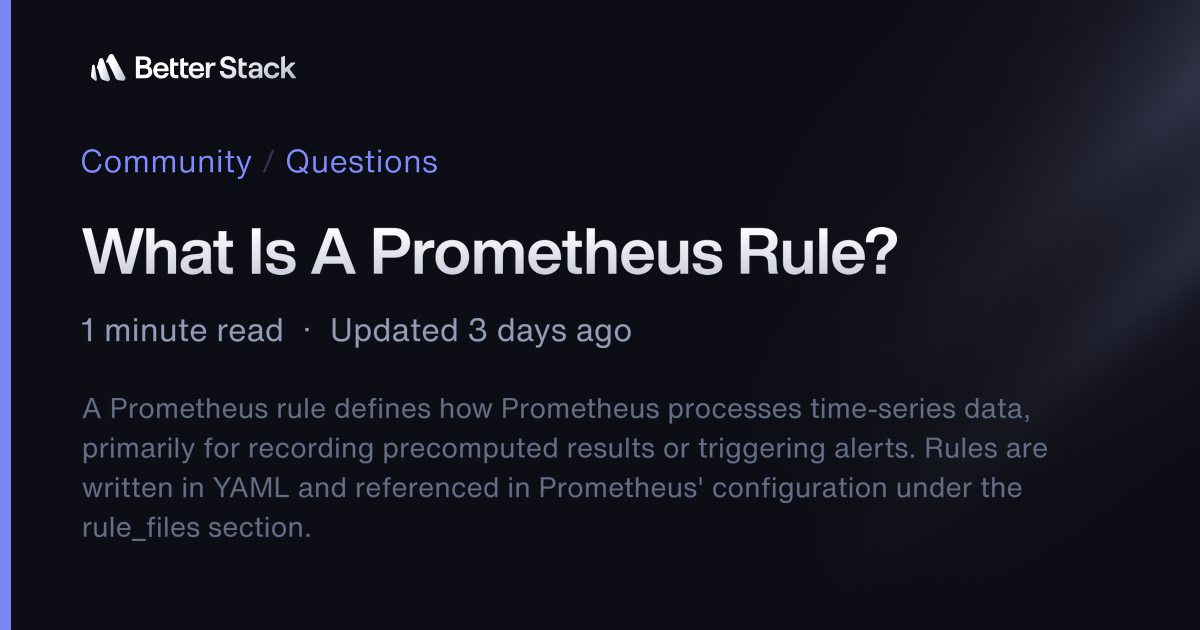 Better Stack

Community / Questions

What Is A Prometheus Rule?

1 minute read · Updated 3 days ago

A Prometheus rule defines how Prometheus processes time-series data, primarily for recording precomputed results or triggering alerts. Rules are written in YAML and referenced in Prometheus' configuration under the rule_files section.